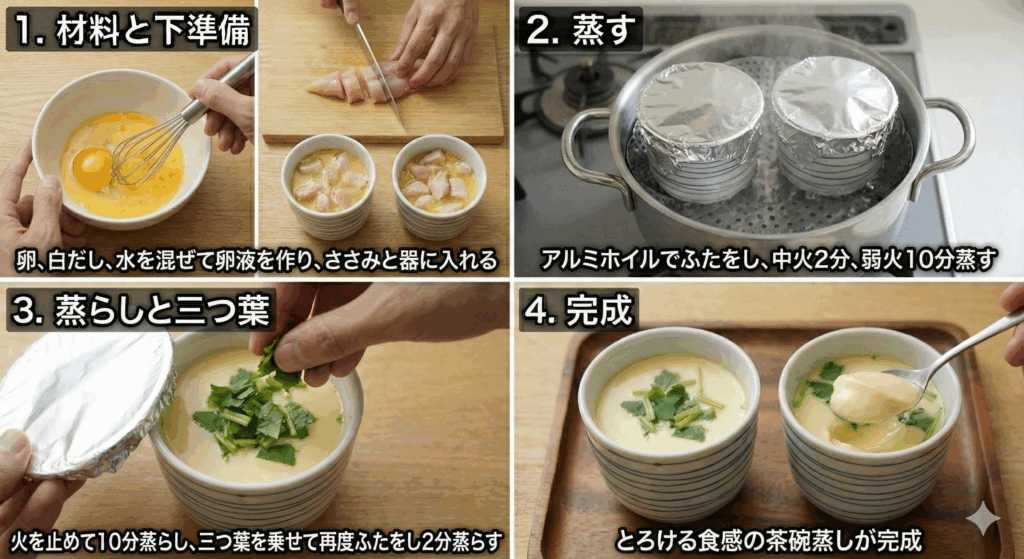 1. 材料と下準備

卵、白だし、水を混ぜて卵液を作り、ささみと器に入れる

2. 蒸す

アルミホイルでふたをし、中火2分、弱火10分蒸す

3. 蒸らしと三つ葉

火を止めて10分蒸らし、三つ葉を乗せて再度ふたをし2分蒸らす

4. 完成

とろける食感の茶碗蒸しが完成