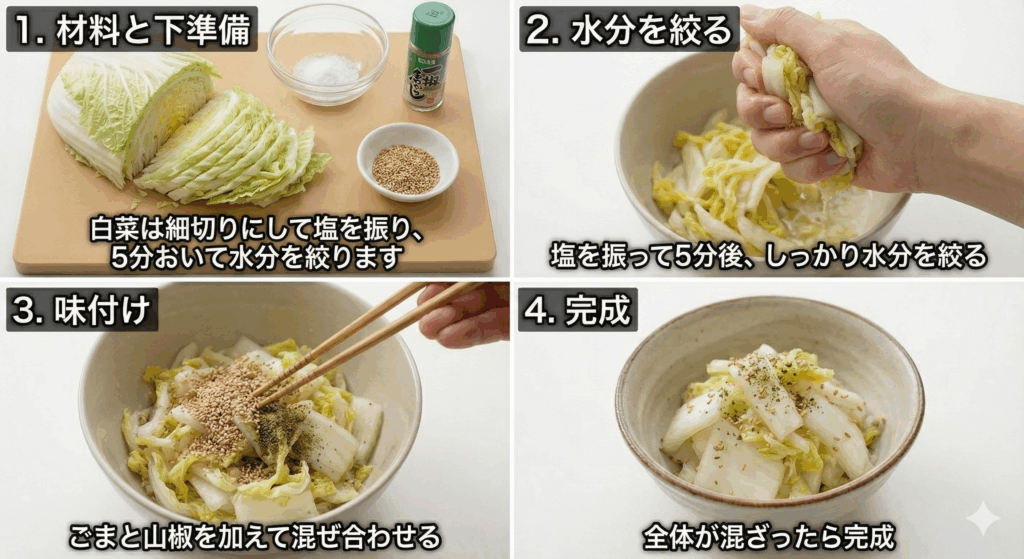 1. 材料と下準備

山椒

白菜は細切りにして塩を振り、5分おいて水分を絞ります

2. 水分を絞る

塩を振って5分後、しっかり水分を絞る

3. 味付け

ごまと山椒を加えて混ぜ合わせる

4. 完成

全体が混ざったら完成