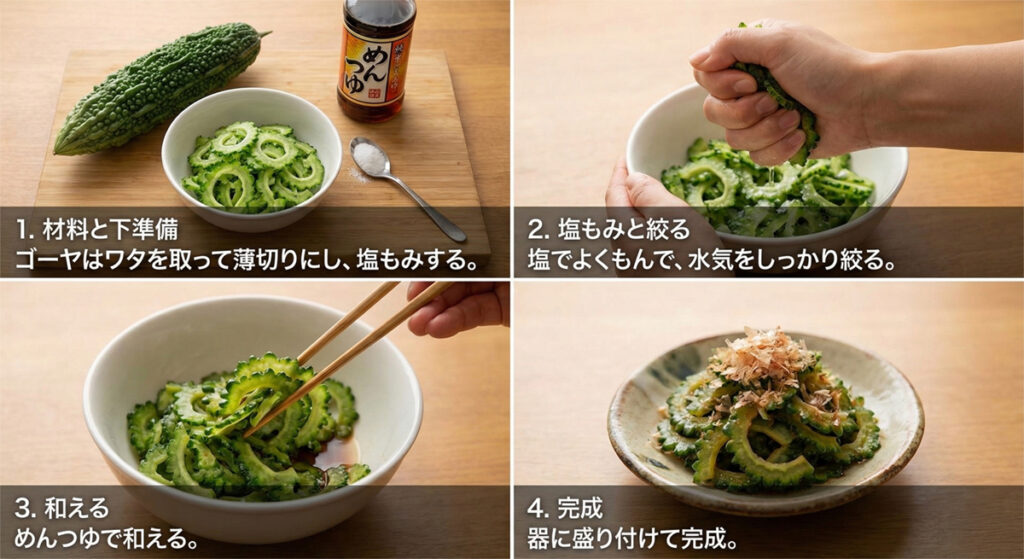 めんつゆ

1. 材料と下準備
ゴーヤはワタを取って薄切りにし、塩もみする。

2. 塩もみと絞る
塩でよくもんで、水気をしっかり絞る。

3. 和える
めんつゆで和える。

4. 完成
器に盛り付けて完成。