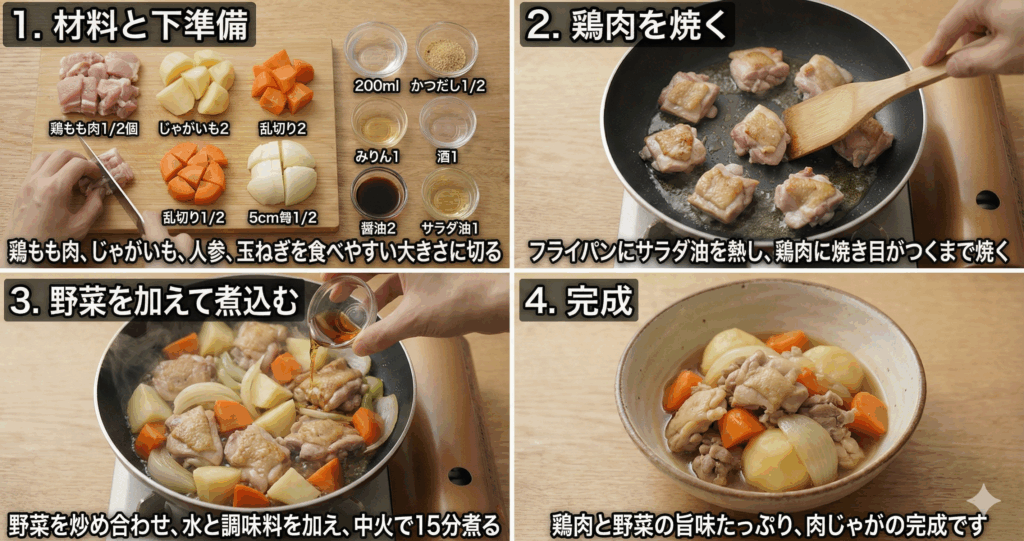 1. 材料と下準備

鶏もも肉1/2個
じゃがいも2
乱切り2
乱切り1/2
5cm毎1/2
200ml
かつだし1/2
みりん1
酒1
醤油2
サラダ油1

鶏もも肉、じゃがいも、人参、玉ねぎを食べやすい大きさに切る

2. 鶏肉を焼く

フライパンにサラダ油を熱し、鶏肉に焼き目がつくまで焼く

3. 野菜を加えて煮込む

野菜を炒め合わせ、水と調味料を加え、中火で15分煮る

4. 完成

鶏肉と野菜の旨味たっぷり、肉じゃがの完成です