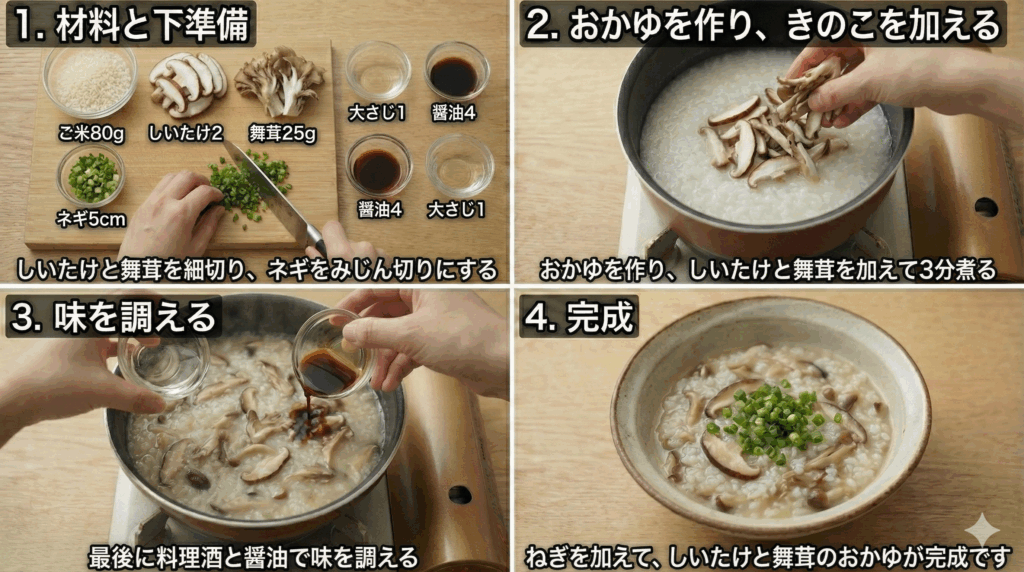 1. 材料と下準備

ご米80g
しいたけ2
舞茸25g
大さじ1
醤油4
ネギ5cm
醤油4
大さじ1

しいたけと舞茸を細切り、ネギをみじん切りにする

2. おかゆを作り、きのこを加える

おかゆを作り、しいたけと舞茸を加えて3分煮る

3. 味を調える

最後に料理酒と醤油で味を調える

4. 完成

ねぎを加えて、しいたけと舞茸のおかゆが完成です