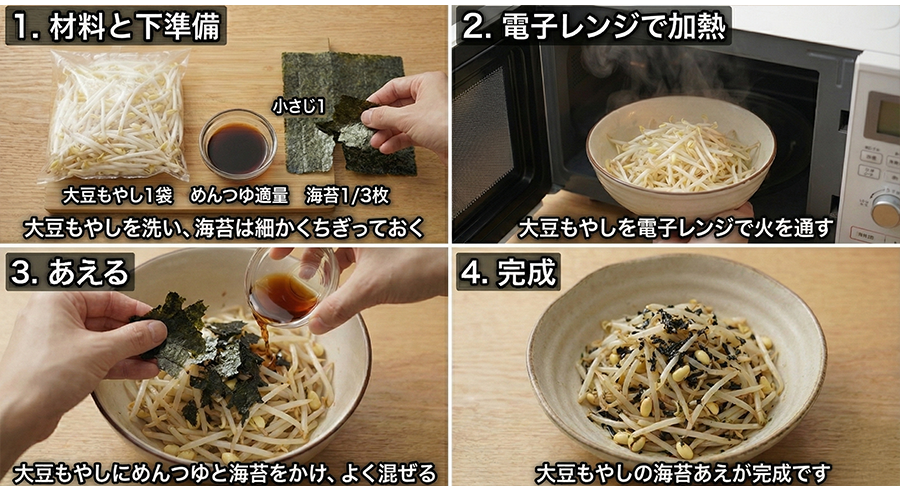 1. 材料と下準備

小さじ1

大豆もやし1袋　めんつゆ適量　海苔1/3枚

大豆もやしを洗い、海苔は細かくちぎっておく

2. 電子レンジで加熱

大豆もやしを電子レンジで火を通す

3. あえる

大豆もやしにめんつゆと海苔をかけ、よく混ぜる

4. 完成

大豆もやしの海苔あえが完成です