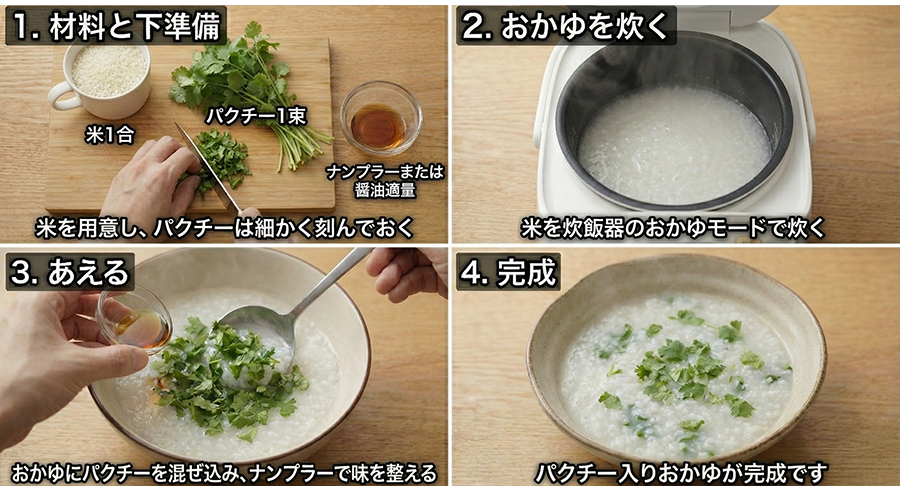 1. 材料と下準備

米1合

パクチー1束

ナンプラーまたは醤油適量

米を用意し、パクチーは細かく刻んでおく

2. おかゆを炊く

米を炊飯器のおかゆモードで炊く

3. あえる

おかゆにパクチーを混ぜ込み、ナンプラーで味を整える

4. 完成

パクチー入りおかゆが完成です