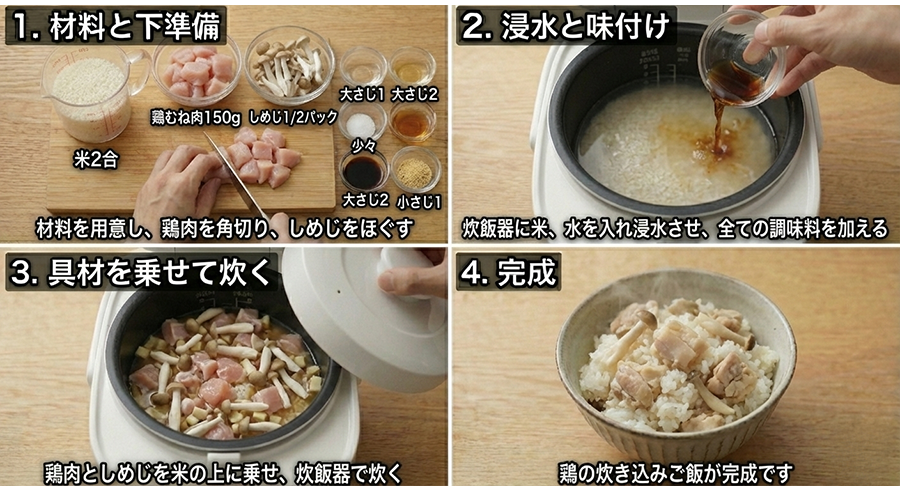 1. 材料と下準備

米2合

鶏むね肉150g

しめじ1/2パック

大さじ1

大さじ2

少々

大さじ2

小さじ1

材料を用意し、鶏肉を角切り、しめじをほぐす

2. 浸水と味付け

炊飯器に米、水を入れ浸水させ、全ての調味料を加える

3. 具材を乗せて炊く

鶏肉としめじを米の上に乗せ、炊飯器で炊く

4. 完成

鶏の炊き込みご飯が完成です