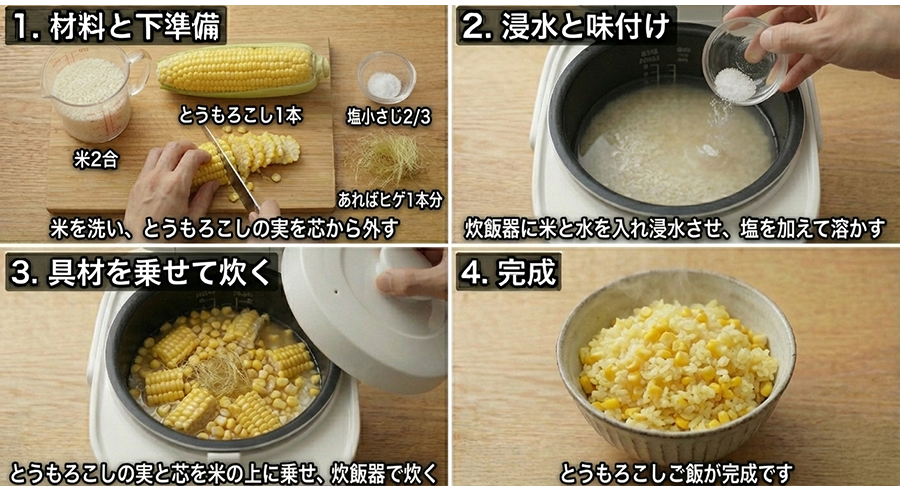 1. 材料と下準備

とうもろこし1本

塩小さじ2/3

米2合

あればヒゲ1本分

米を洗い、とうもろこしの実を芯から外す

2. 浸水と味付け

炊飯器に米と水を入れ浸水させ、塩を加えて溶かす

3. 具材を乗せて炊く

とうもろこしの実と芯を米の上に乗せ、炊飯器で炊く

4. 完成

とうもろこしご飯が完成です