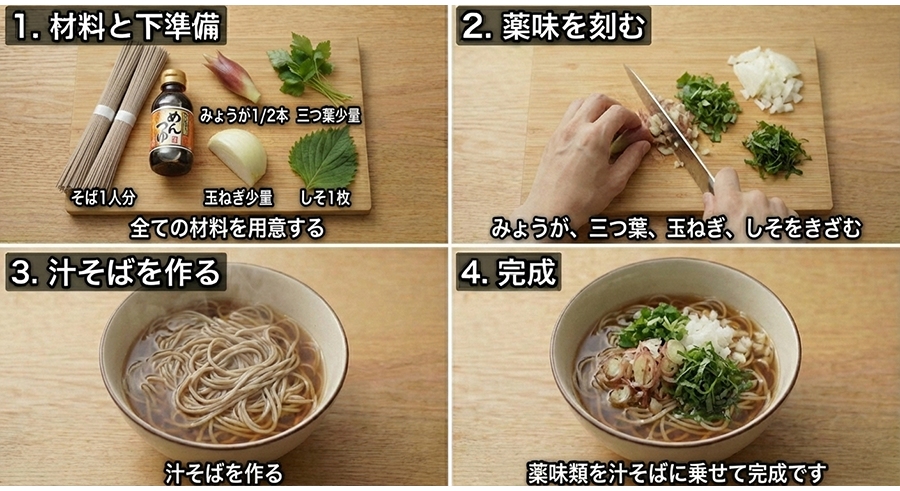 1. 材料と下準備

めんつゆ

みょうが1/2本

三つ葉少量

そば1人分

玉ねぎ少量

しそ1枚

全ての材料を用意する

2. 薬味を刻む

みょうが、三つ葉、玉ねぎ、しそをきざむ

3. 汁そばを作る

汁そばを作る

4. 完成

薬味類を汁そばに乗せて完成です