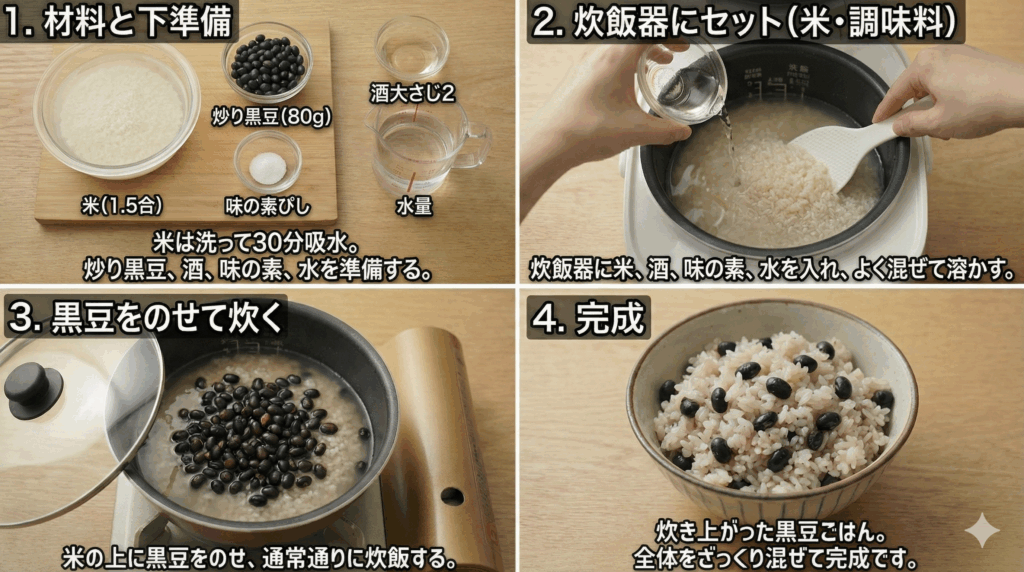 1. 材料と下準備

炒り黒豆(80g)

酒大さじ2

米(1.5合)

味の素ぴし

水量

米は洗って30分吸水。
炒り黒豆、酒、味の素、水を準備する。

2. 炊飯器にセット(米・調味料)

炊飯器に米、酒、味の素、水を入れ、よく混ぜて溶かす。

3. 黒豆をのせて炊く

米の上に黒豆をのせ、通常通りに炊飯する。

4. 完成

炊き上がった黒豆ごはん。
全体をざっくり混ぜて完成です。